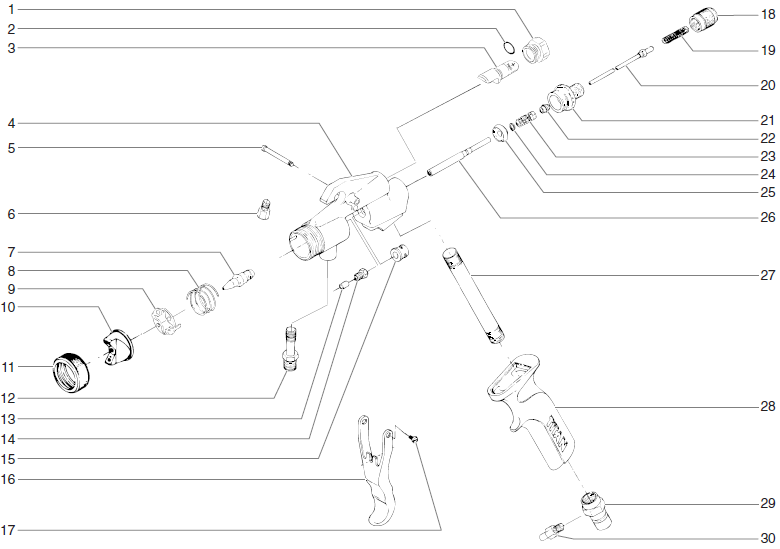 1
2
3
4
5
6
7
8
9
10
11
12
13
14
15
16
17
18
19
20
21
22
23
24
25
26
27
28
29
30